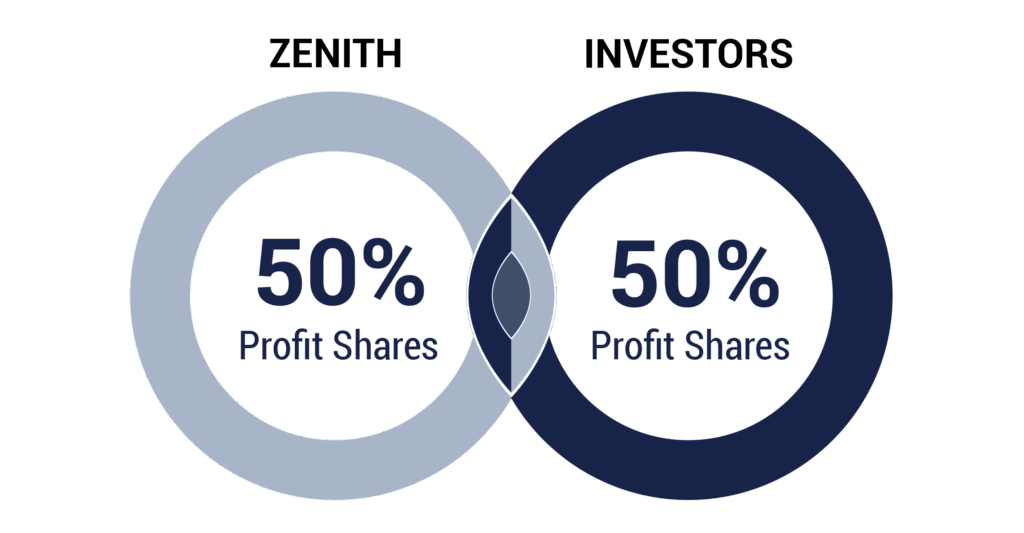 ZENITH

50%
Profit Shares

INVESTORS

50%
Profit Shares